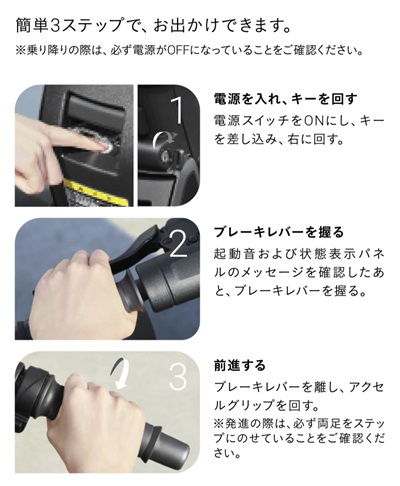 簡単3ステップで、お出かけできます。

※乗り降りの際は、必ず電源がOFFになっていることをご確認ください。

1

電源を入れ、キーを回す

電源スイッチをONにし、キーを差し込み、右に回す。

2

ブレーキレバーを握る

起動音および状態表示パネルのメッセージを確認したあと、ブレーキレバーを握る。

3

前進する

ブレーキレバーを離し、アクセルグリップを回す。

※発進の際は、必ず両足をステップにのせていることをご確認ください。